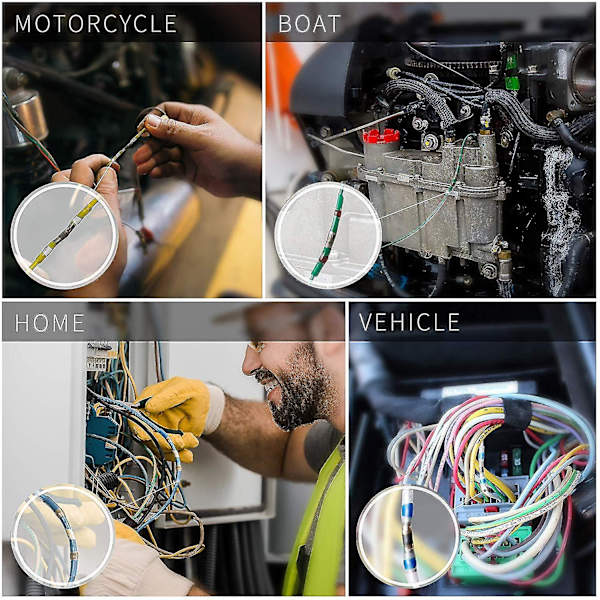 MOTORCYCLE

BOAT

HOME

VEHICLE