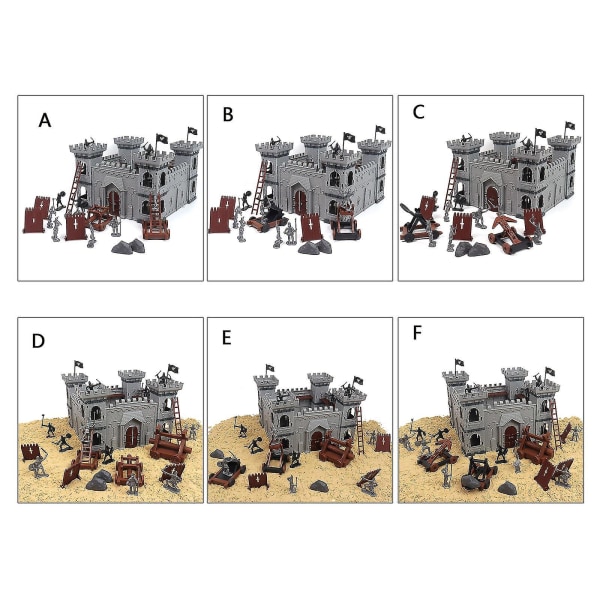 A

B

C

D

E

F