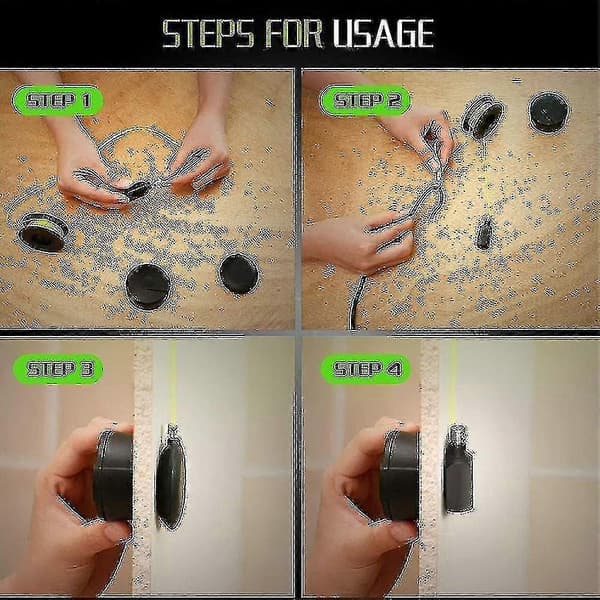 STEPS FOR USAGE

STEP 1

STEP 2

STEP 3

STEP 4