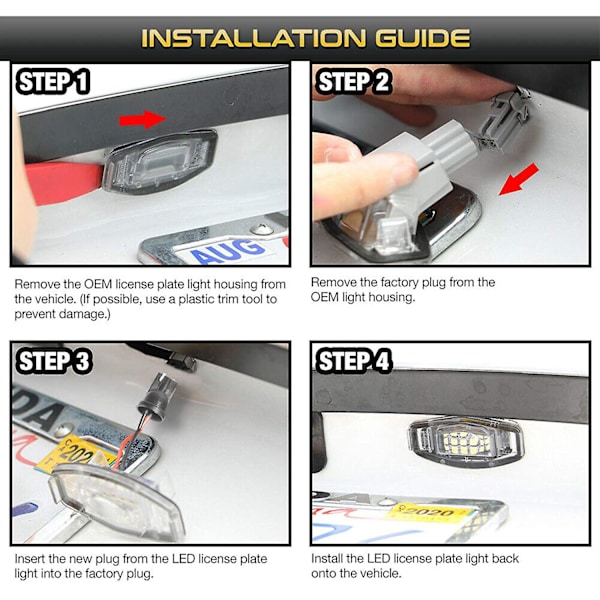 INSTALLATION GUIDE

STEP 1

AUG

Remove the OEM license plate light housing from the vehicle. (If possible, use a plastic trim tool to prevent damage.)

STEP 2

Remove the factory plug from the OEM light housing.

STEP 3

DA

202

Insert the new plug from the LED license plate light into the factory plug.

STEP 4

2020

Install the LED license plate light back onto the vehicle.