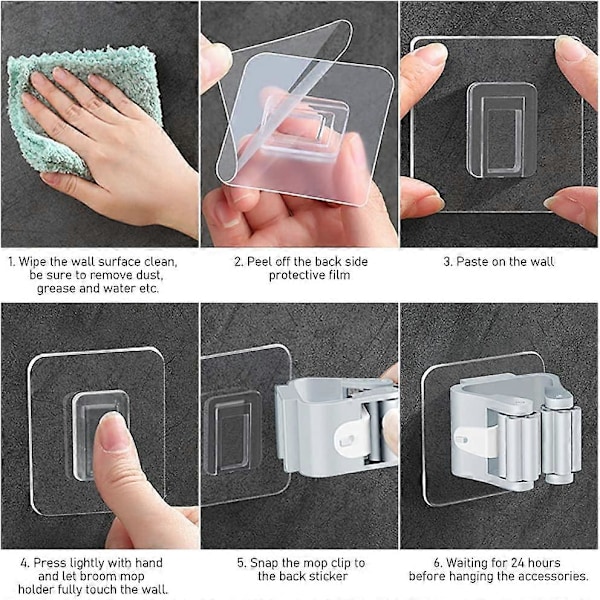 1. Wipe the wall surface clean, be sure to remove dust, grease and water etc.

2. Peel off the back side protective film

3. Paste on the wall

4. Press lightly with hand and let broom mop holder fully touch the wall.

5. Snap the mop clip to the back sticker

6. Waiting for 24 hours before hanging the accessories.