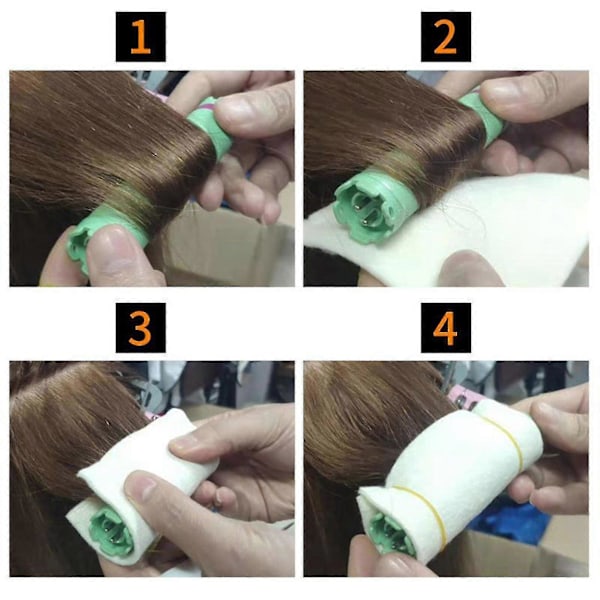 1

2

3

4