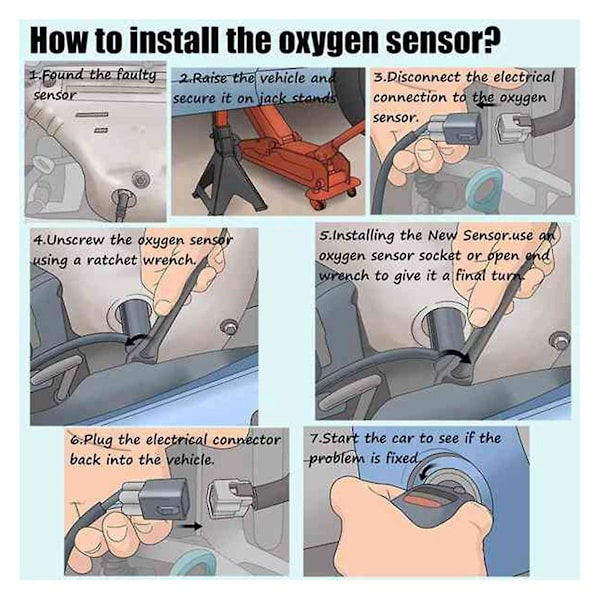 How to install the oxygen sensor?

1.Found the faulty sensor

2.Raise the vehicle and secure it on jack stands

3.Disconnect the electrical connection to the oxygen sensor.

4.Unscrew the oxygen sensor using a ratchet wrench.

5.Installing the New Sensor.use an oxygen sensor socket or open end wrench to give it a final turn.

6.Plug the electrical connector back into the vehicle.

7.Start the car to see if the problem is fixed.