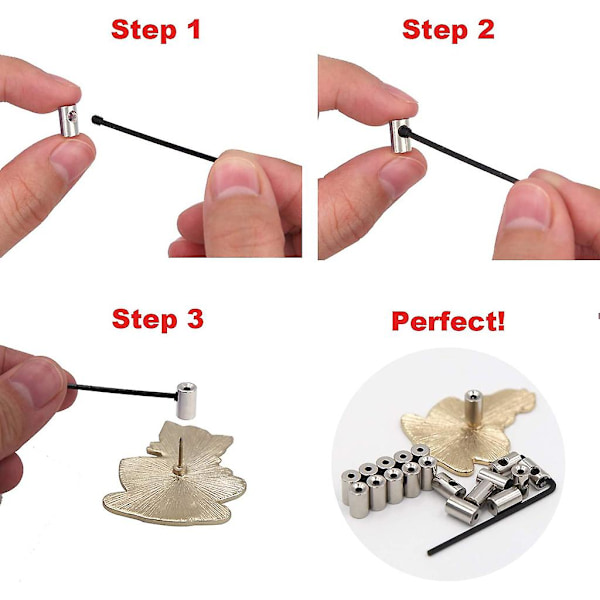 Step 1

Step 2

Step 3

Perfect!