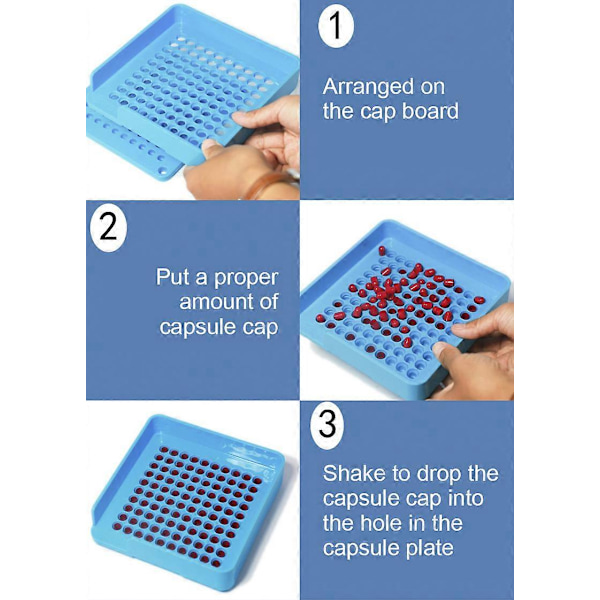 1

Arranged on the cap board

2

Put a proper amount of capsule cap

3

Shake to drop the capsule cap into the hole in the capsule plate