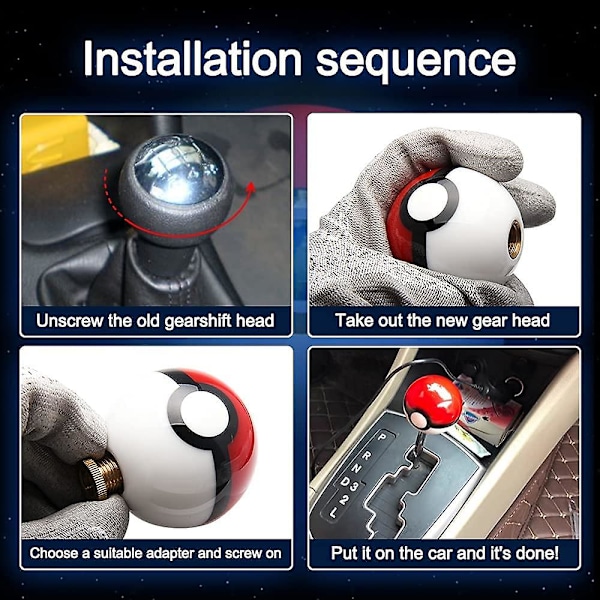 Installation sequence

Unscrew the old gearshift head

Take out the new gear head

Choose a suitable adapter and screw on

P
R
N
D
3
2
L

Put it on the car and it's done!