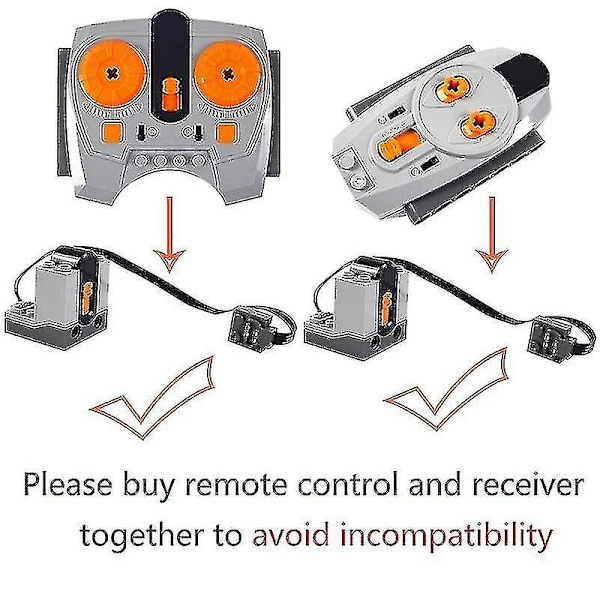 Please buy remote control and receiver together to avoid incompatibility