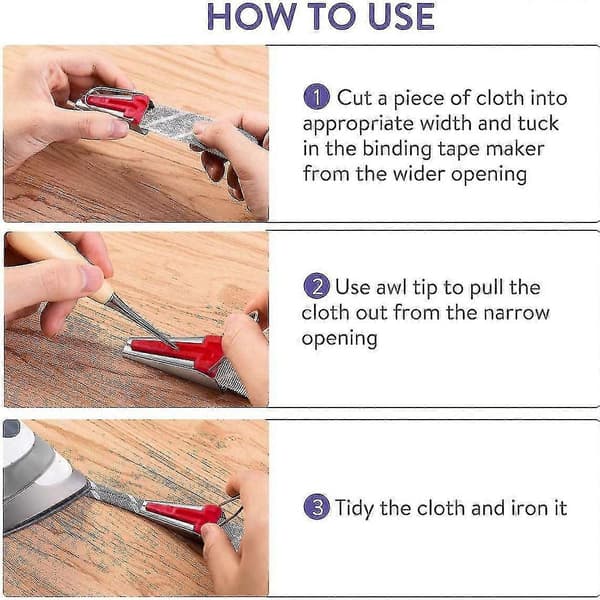 HOW TO USE

1 Cut a piece of cloth into appropriate width and tuck in the binding tape maker from the wider opening

2 Use awl tip to pull the cloth out from the narrow opening

3 Tidy the cloth and iron it