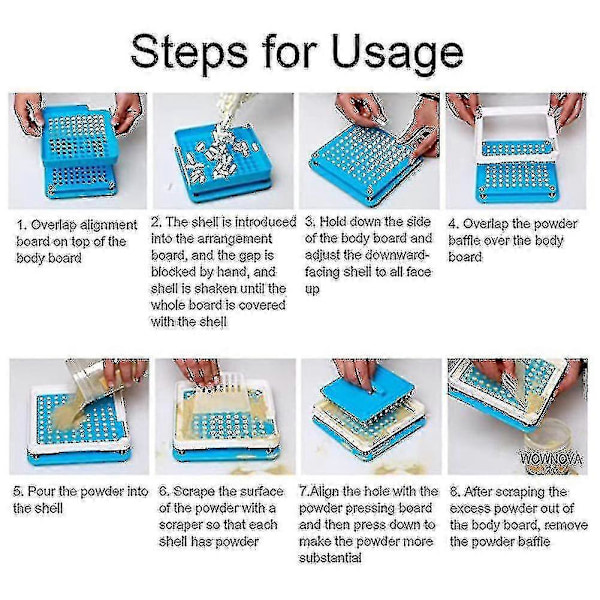 Steps for Usage

1. Overlap alignment board on top of the body board

2. The shell is introduced into the arrangement board, and the gap is blocked by hand, and shell is shaken until the whole board is covered with the shell

3. Hold down the side of the body board and adjust the downward-facing shell to all face up

4. Overlap the powder baffle over the body board

WOWNOVA

5. Pour the powder into the shell

6. Scrape the surface of the powder with a scraper so that each shell has powder

7.Align the hole with the powder pressing board and then press down to make the powder more substantial

8. After scraping the excess powder out of the body board, remove the powder baffle