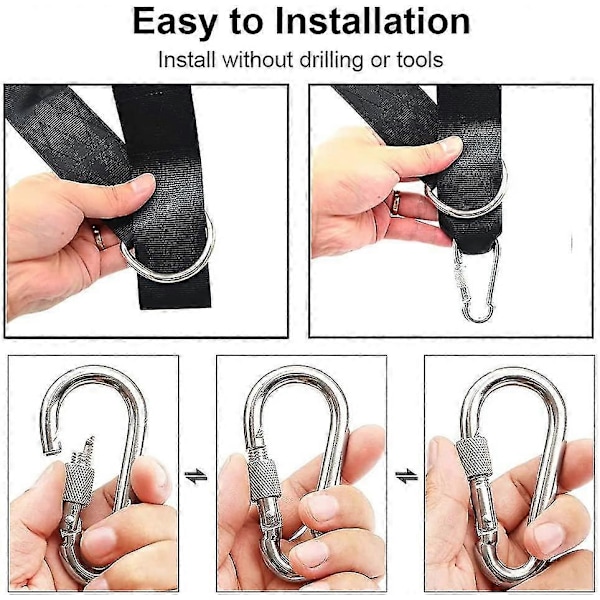 Easy to Installation

Install without drilling or tools