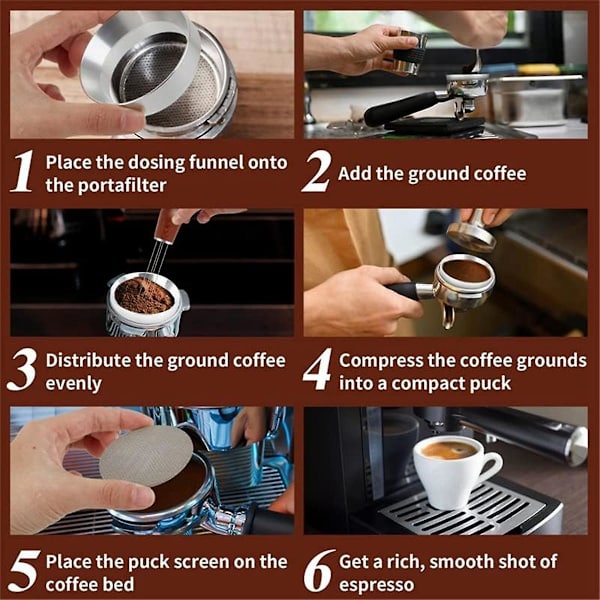 1 Place the dosing funnel onto the portafilter

2 Add the ground coffee

3 Distribute the ground coffee evenly

4 Compress the coffee grounds into a compact puck

5 Place the puck screen on the coffee bed

6 Get a rich, smooth shot of espresso