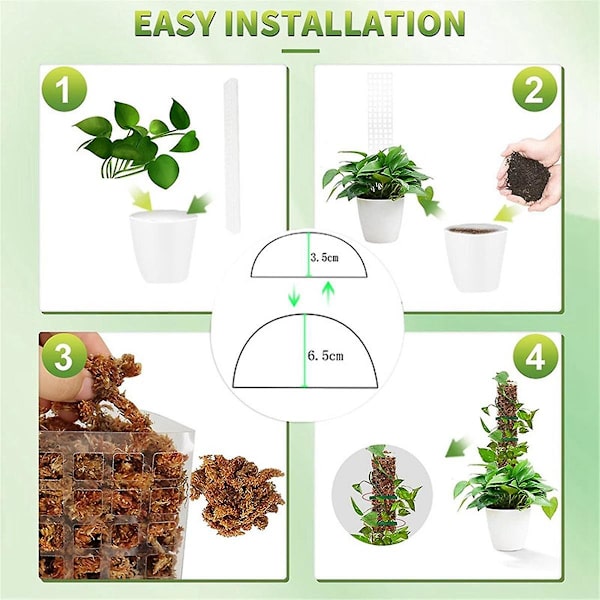 EASY INSTALLATION

1

2

3.5cm

6.5cm

3

4