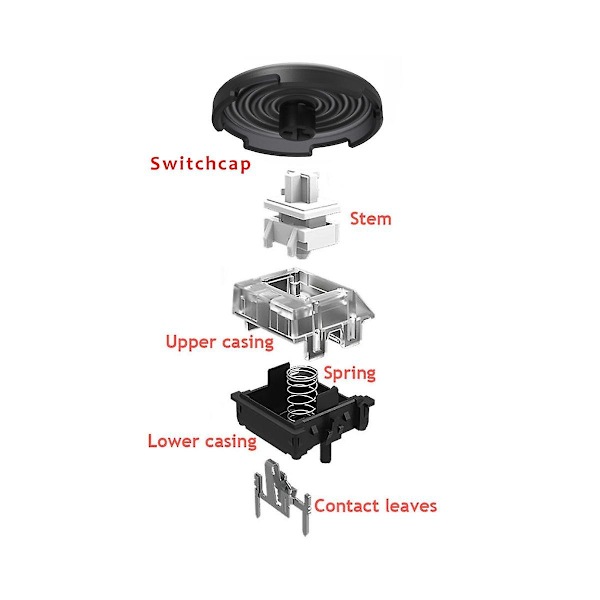 Switchcap

Stem

Upper casing

Spring

Lower casing

Contact leaves