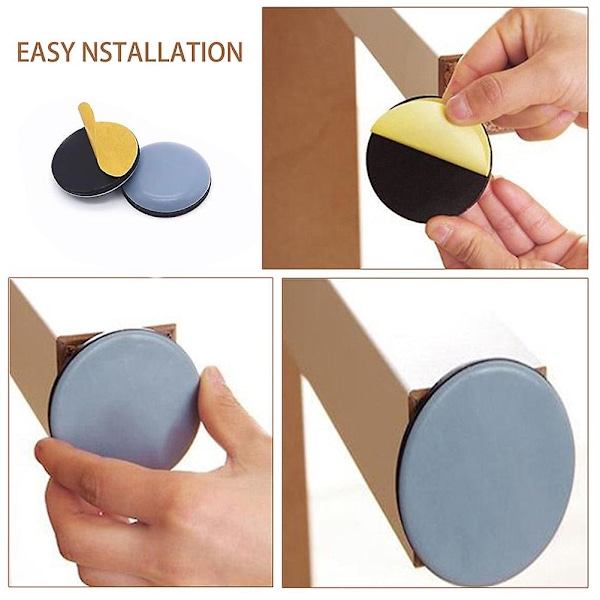 EASY NSTALLATION