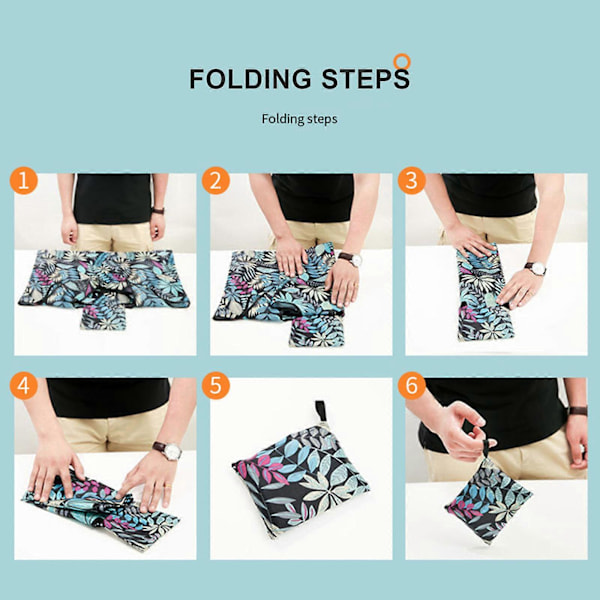 FOLDING STEPS

Folding steps

1

2

3

4

5

6