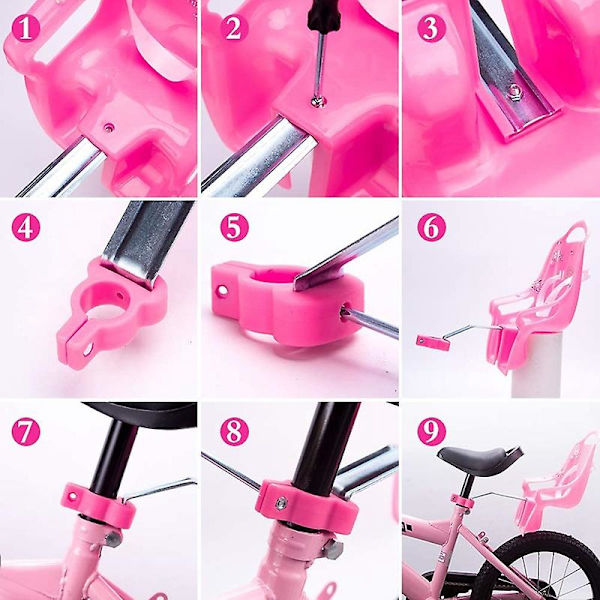 1
2
3
4
5
6
7
8
9