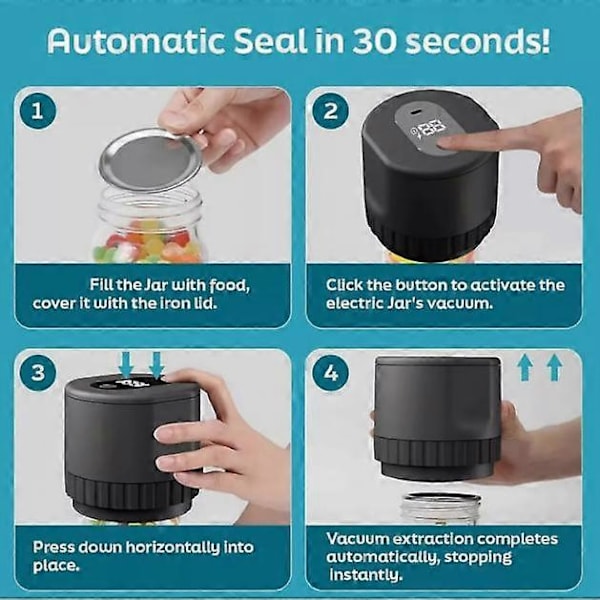 Automatic Seal in 30 seconds!

1

Fill the Jar with food, cover it with the iron lid.

2

88

Click the button to activate the electric Jar's vacuum.

3

Press down horizontally into place.

4

Vacuum extraction completes automatically, stopping instantly.