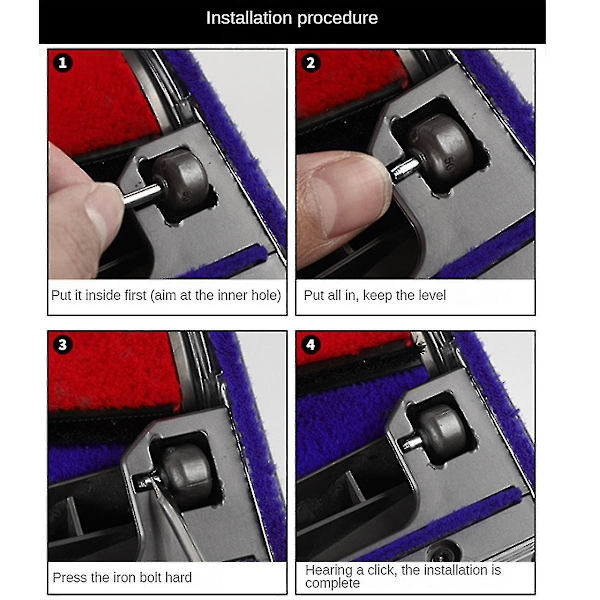 Installation procedure

1

Put it inside first (aim at the inner hole)

2

Put all in, keep the level

3

Press the iron bolt hard

4

Hearing a click, the installation is complete