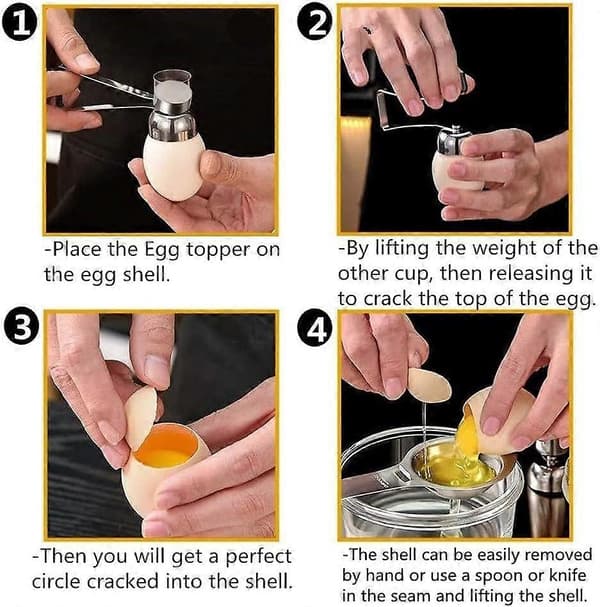 1

-Place the Egg topper on the egg shell.

2

-By lifting the weight of the other cup, then releasing it to crack the top of the egg.

3

-Then you will get a perfect circle cracked into the shell.

4

-The shell can be easily removed by hand or use a spoon or knife in the seam and lifting the shell.