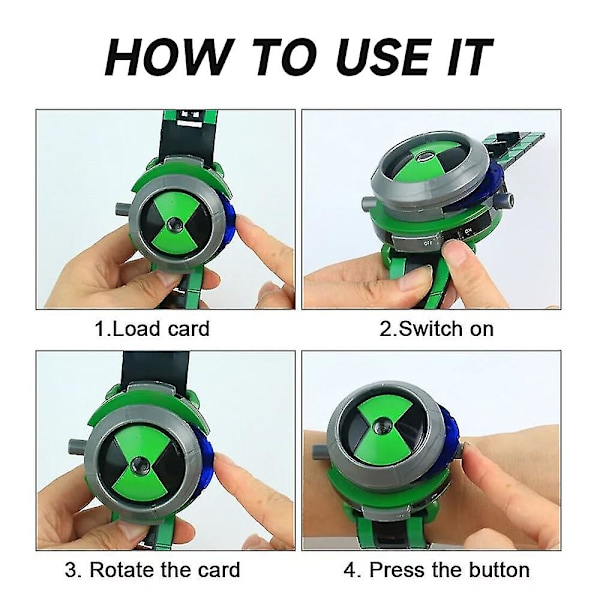 HOW TO USE IT

OFF ON

1.Load card

2.Switch on

3. Rotate the card

4. Press the button