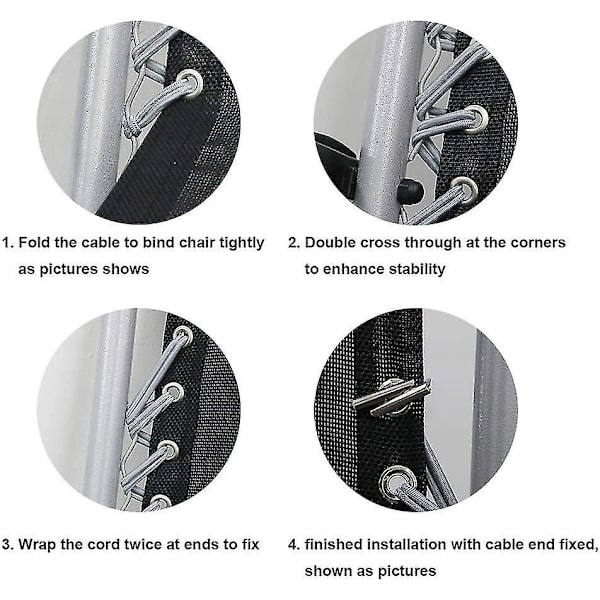 1. Fold the cable to bind chair tightly as pictures shows

2. Double cross through at the corners to enhance stability

3. Wrap the cord twice at ends to fix

4. finished installation with cable end fixed, shown as pictures