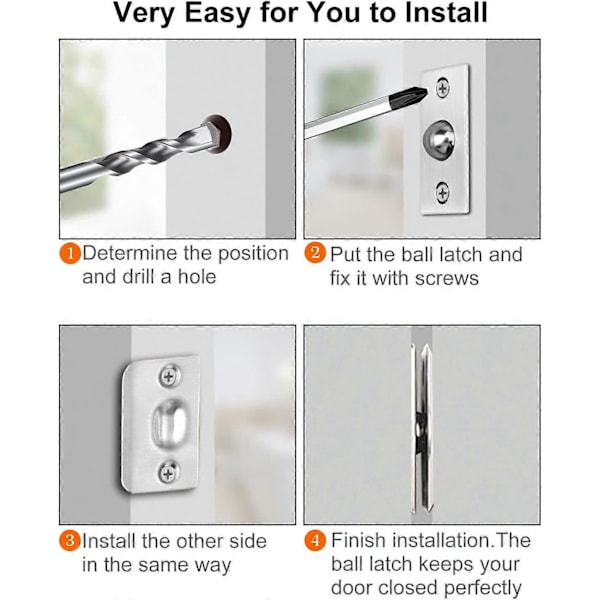 Very Easy for You to Install

1 Determine the position and drill a hole

2 Put the ball latch and fix it with screws

3 Install the other side in the same way

4 Finish installation.The ball latch keeps your door closed perfectly