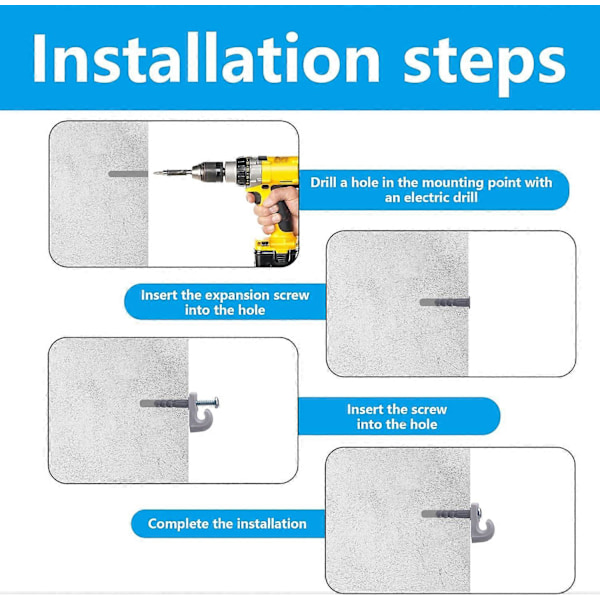 Installation steps

Drill a hole in the mounting point with an electric drill

Insert the expansion screw into the hole

Insert the screw into the hole

Complete the installation