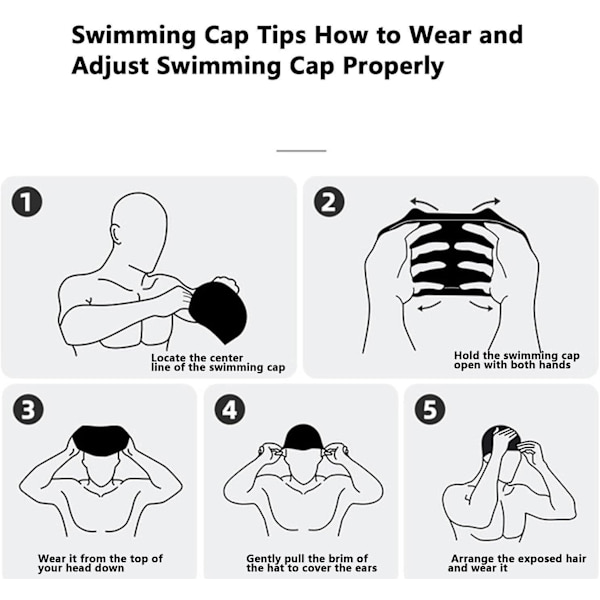 Swimming Cap Tips How to Wear and Adjust Swimming Cap Properly

1
Locate the center line of the swimming cap

2
Hold the swimming cap open with both hands

3
Wear it from the top of your head down

4
Gently pull the brim of the hat to cover the ears

5
Arrange the exposed hair and wear it