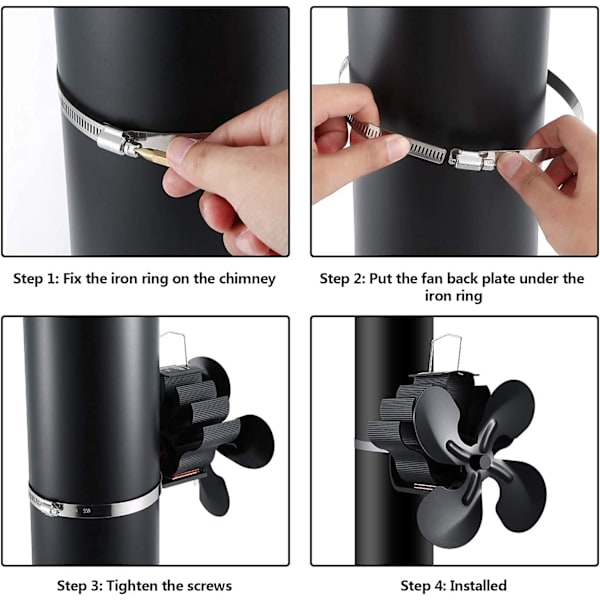 Step 1: Fix the iron ring on the chimney

Step 2: Put the fan back plate under the iron ring

Step 3: Tighten the screws

Step 4: Installed