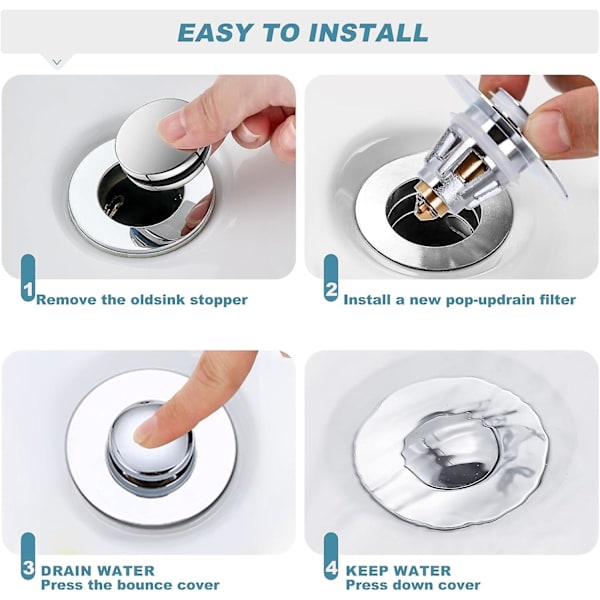 EASY TO INSTALL

1 Remove the oldsink stopper

2 Install a new pop-updrain filter

3 DRAIN WATER
Press the bounce cover

4 KEEP WATER
Press down cover