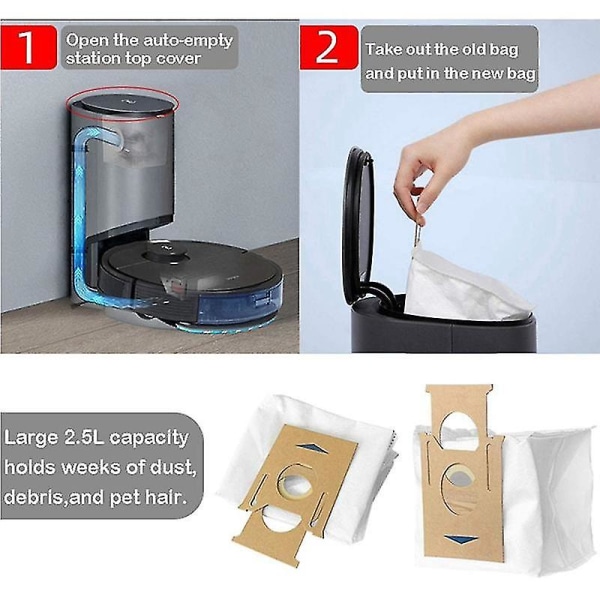 1 Open the auto-empty station top cover

2 Take out the old bag and put in the new bag

Large 2.5L capacity holds weeks of dust, debris,and pet hair.