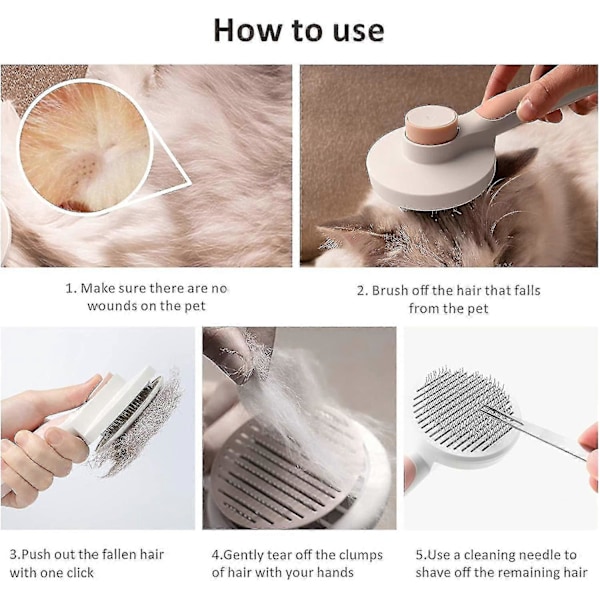 How to use

1. Make sure there are no wounds on the pet

2. Brush off the hair that falls from the pet

3.Push out the fallen hair with one click

4.Gently tear off the clumps of hair with your hands

5.Use a cleaning needle to shave off the remaining hair