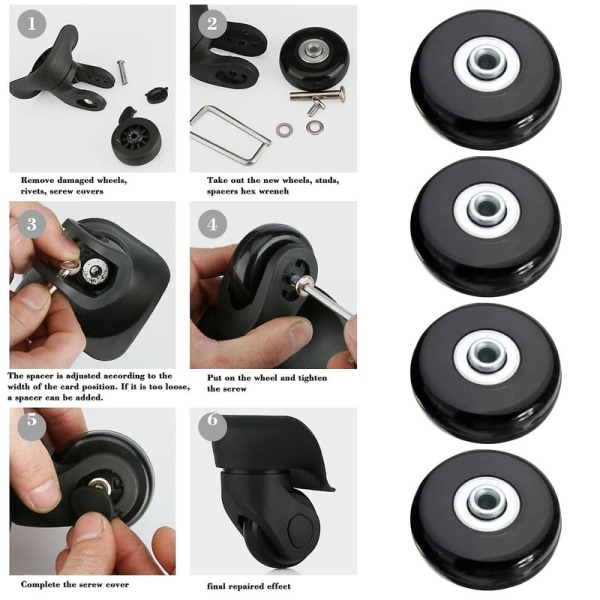 1

Remove damaged wheels, rivets, screw covers

2

Take out the new wheels, studs, spacers hex wrench

3

The spacer is adjusted according to the width of the card position. If it is too loose, a spacer can be added.

4

Put on the wheel and tighten the screw

5

Complete the screw cover

6

final repaired effect