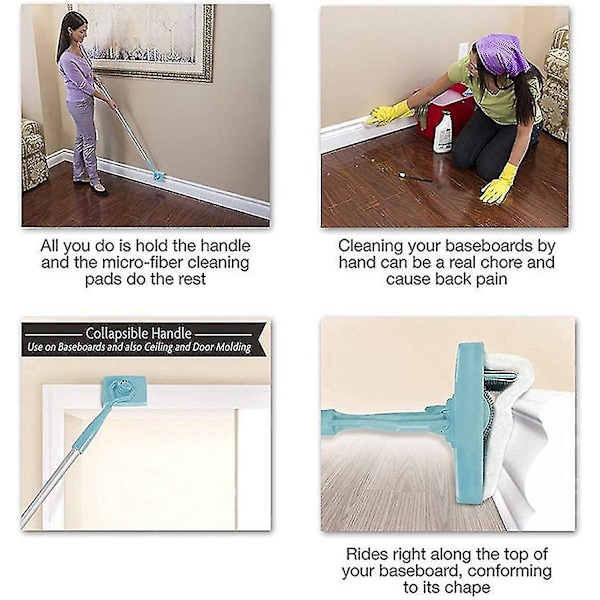 All you do is hold the handle and the micro-fiber cleaning pads do the rest

Cleaning your baseboards by hand can be a real chore and cause back pain

Collapsible Handle
Use on Baseboards and also Ceiling and Door Molding

Rides right along the top of your baseboard, conforming to its chape