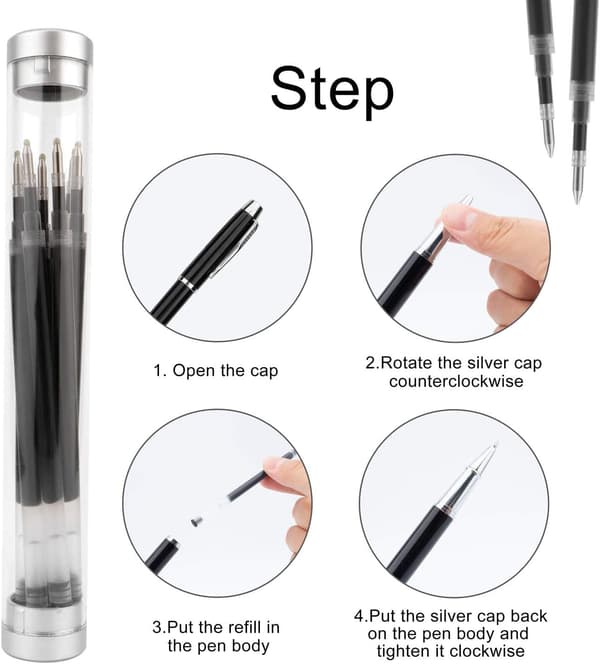 Step

1. Open the cap

2.Rotate the silver cap counterclockwise

3.Put the refill in the pen body

4.Put the silver cap back on the pen body and tighten it clockwise