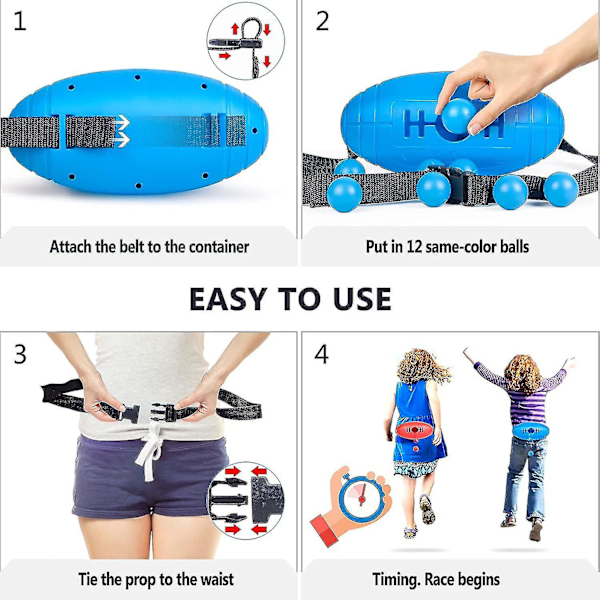 1

Attach the belt to the container

2

Put in 12 same-color balls

EASY TO USE

3

Tie the prop to the waist

4

Timing. Race begins