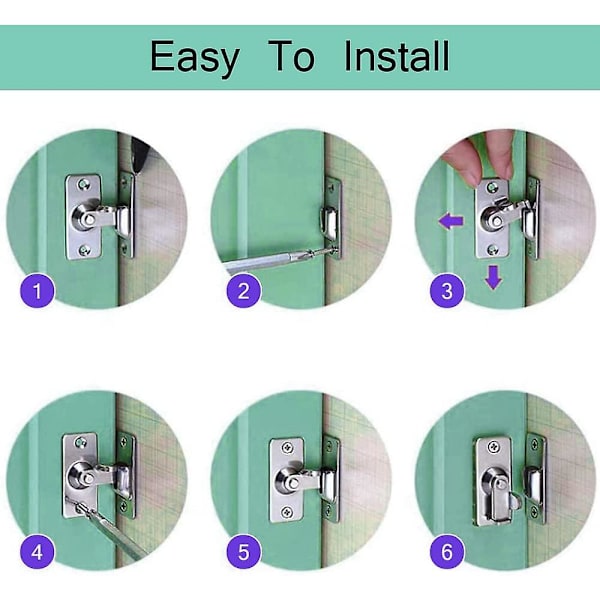 Easy To Install

1

2

3

4

5

6