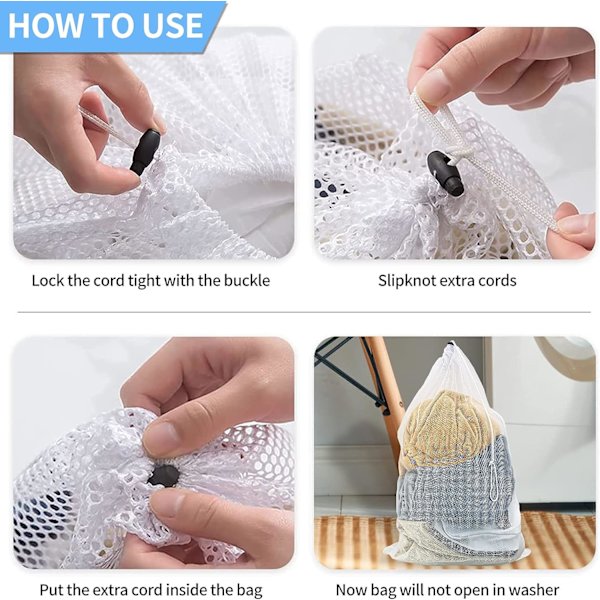 HOW TO USE

Lock the cord tight with the buckle

Slipknot extra cords

Put the extra cord inside the bag

Now bag will not open in washer