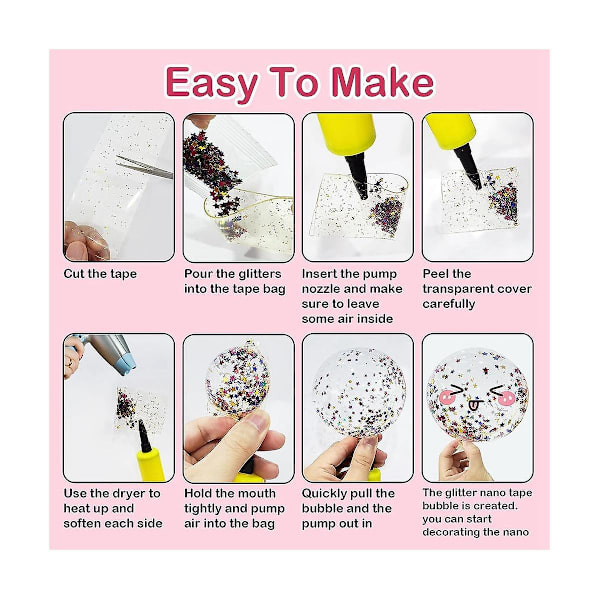 Easy To Make

Cut the tape

Pour the glitters into the tape bag

Insert the pump nozzle and make sure to leave some air inside

Peel the transparent cover carefully

Use the dryer to heat up and soften each side

Hold the mouth tightly and pump air into the bag

Quickly pull the bubble and the pump out in

The glitter nano tape bubble is created. you can start decorating the nano