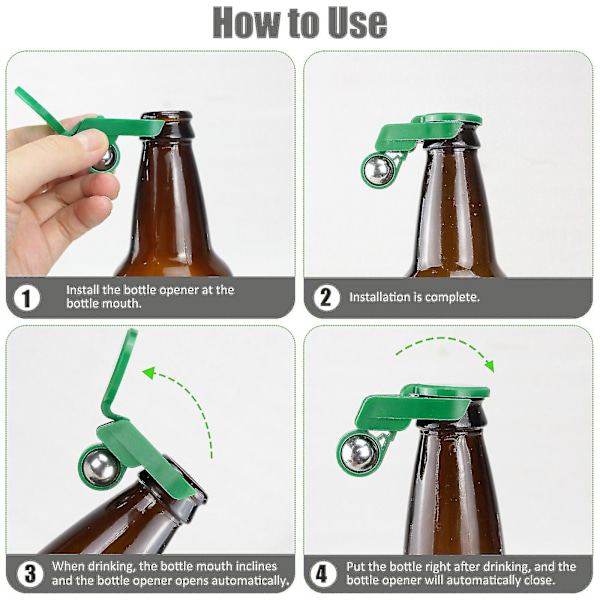 How to Use

1 Install the bottle opener at the bottle mouth.

2 Installation is complete.

3 When drinking, the bottle mouth inclines and the bottle opener opens automatically.

4 Put the bottle right after drinking, and the bottle opener will automatically close.