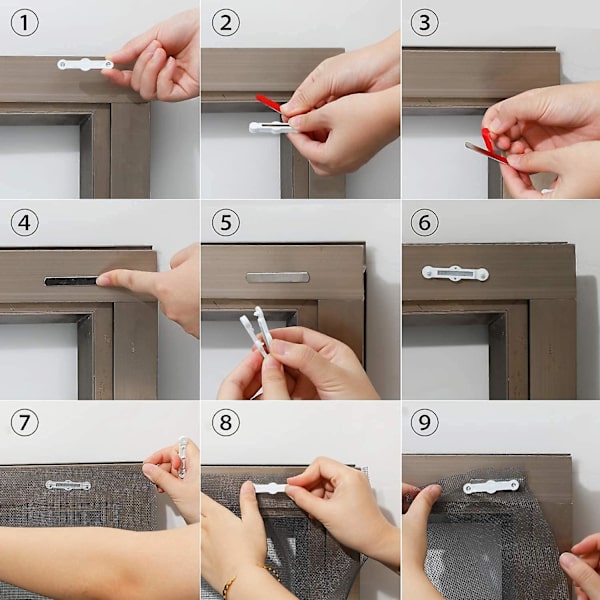 1
2
3
4
5
6
7
8
9