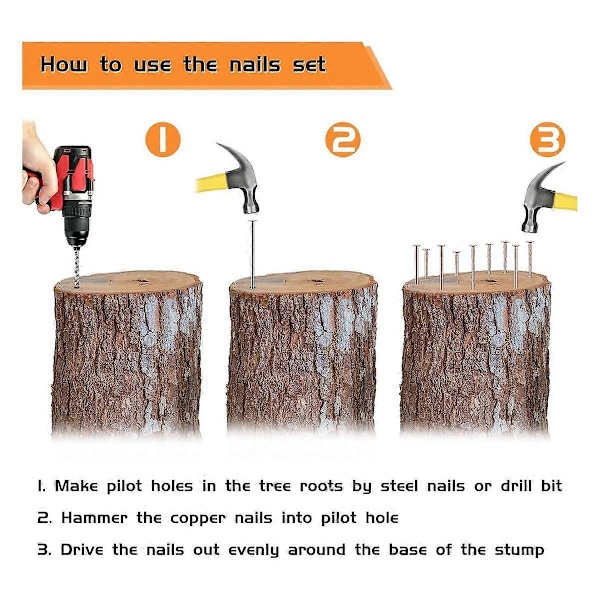 How to use the nails set

1

2

3

1. Make pilot holes in the tree roots by steel nails or drill bit

2. Hammer the copper nails into pilot hole

3. Drive the nails out evenly around the base of the stump