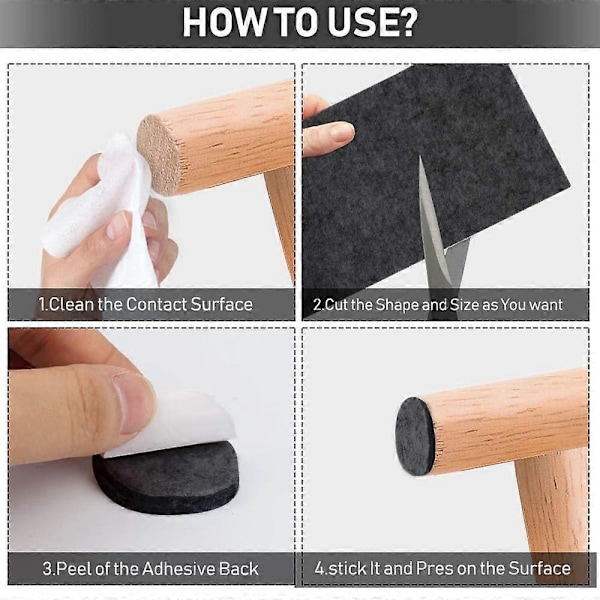 HOW TO USE?

1.Clean the Contact Surface

2.Cut the Shape and Size as You want

3.Peel of the Adhesive Back

4.stick It and Pres on the Surface