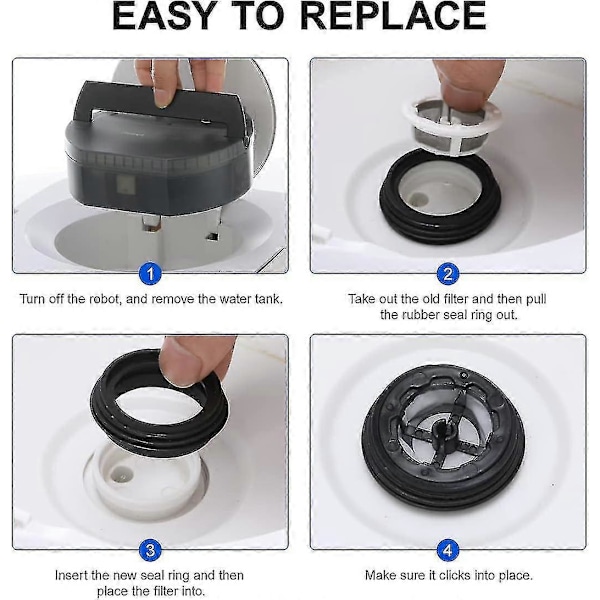 EASY TO REPLACE

1

Turn off the robot, and remove the water tank.

2

Take out the old filter and then pull the rubber seal ring out.

3

Insert the new seal ring and then place the filter into.

4

Make sure it clicks into place.