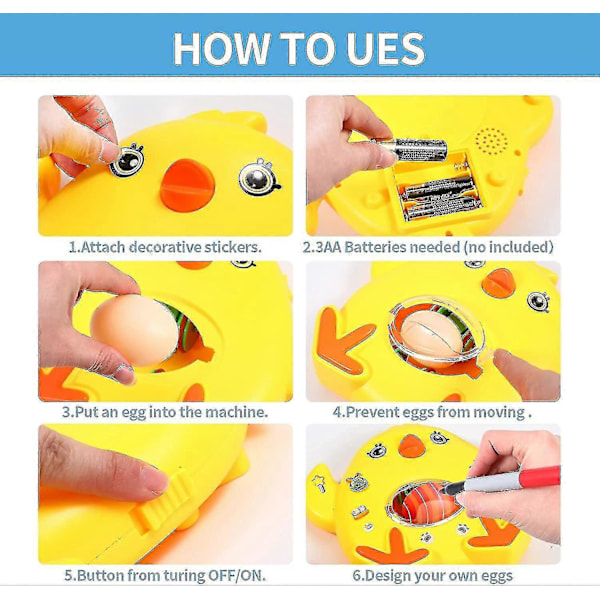 HOW TO UES

1.Attach decorative stickers.

2.3AA Batteries needed (no included)

3.Put an egg into the machine.

4.Prevent eggs from moving .

5.Button from turing OFF/ON.

6.Design your own eggs