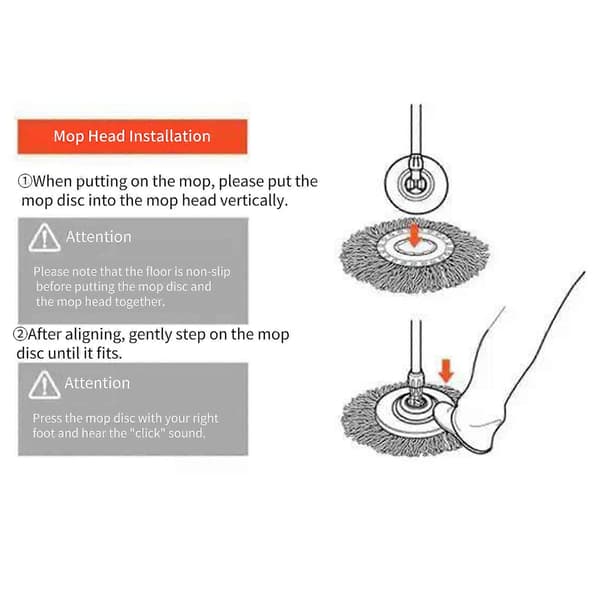 Mop Head Installation

①When putting on the mop, please put the mop disc into the mop head vertically.

Attention

Please note that the floor is non-slip before putting the mop disc and the mop head together.

②After aligning, gently step on the mop disc until it fits.

Attention

Press the mop disc with your right foot and hear the "click" sound.