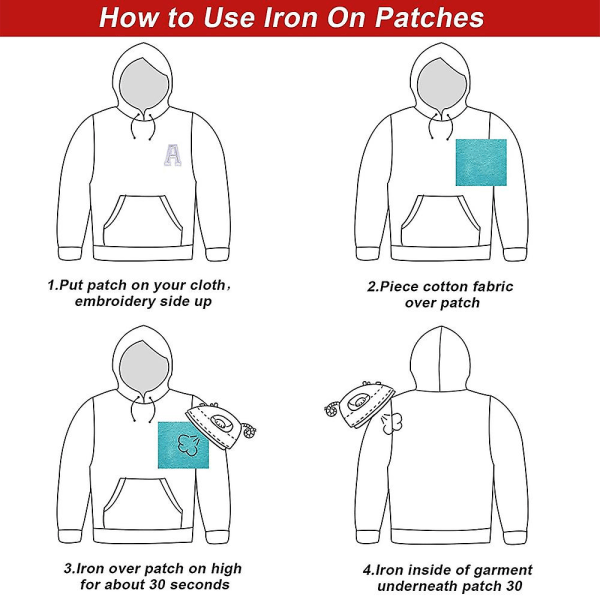 How to Use Iron On Patches

A

1.Put patch on your cloth, embroidery side up

2.Piece cotton fabric over patch

3.Iron over patch on high for about 30 seconds

4.Iron inside of garment underneath patch 30