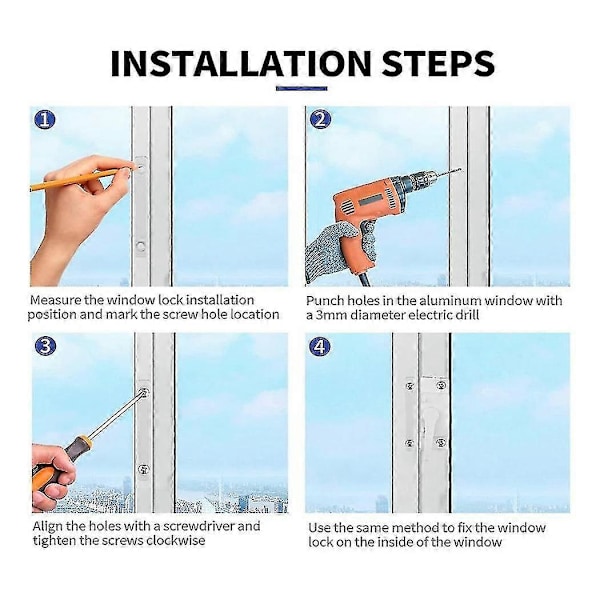 INSTALLATION STEPS

1

Measure the window lock installation position and mark the screw hole location

2

Punch holes in the aluminum window with a 3mm diameter electric drill

3

Align the holes with a screwdriver and tighten the screws clockwise

4

Use the same method to fix the window lock on the inside of the window