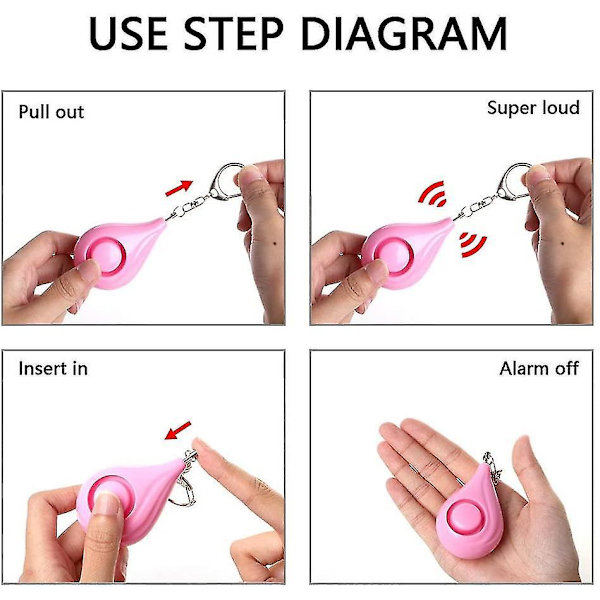 USE STEP DIAGRAM

Pull out

Super loud

Insert in

Alarm off