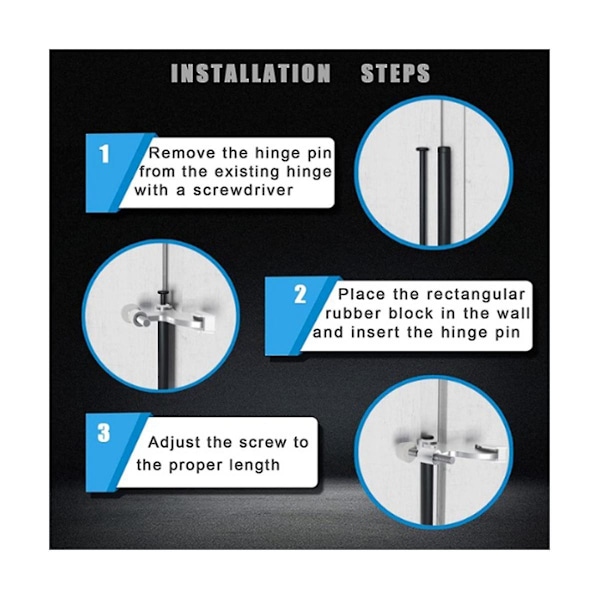 INSTALLATION STEPS

1 Remove the hinge pin from the existing hinge with a screwdriver

2 Place the rectangular rubber block in the wall and insert the hinge pin

3 Adjust the screw to the proper length